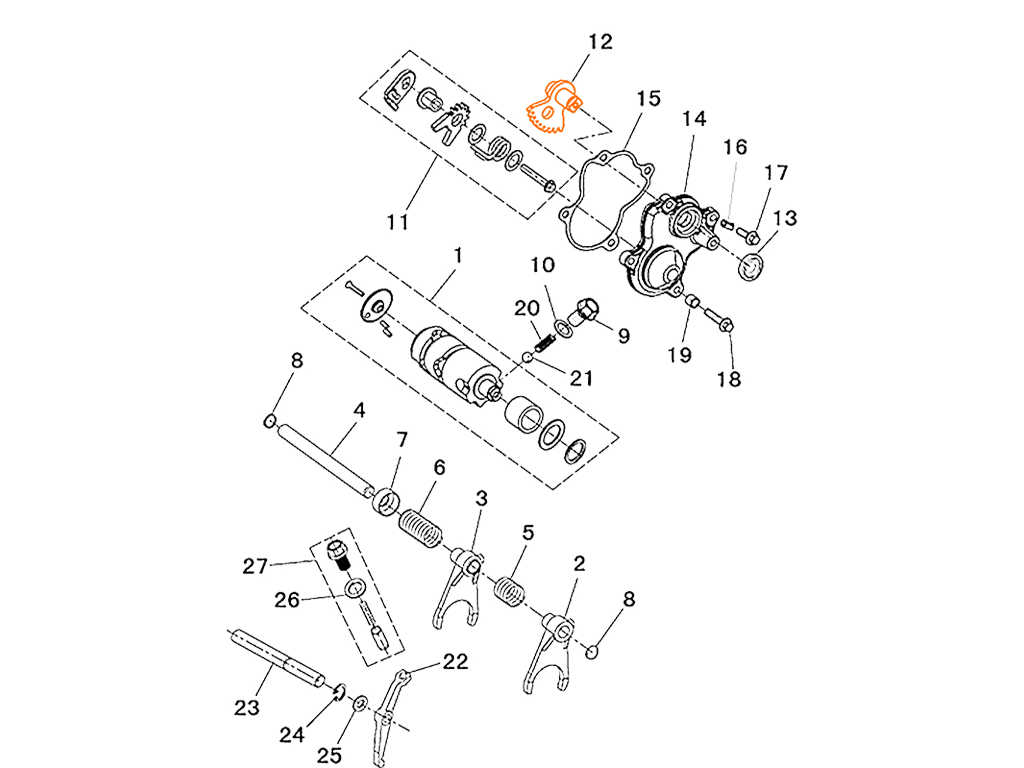 12
15
14
16
17
13
11
1
10
20
9
21
19
18
8
4
7
6
3
5
2
8
27
26
22
23
24
25