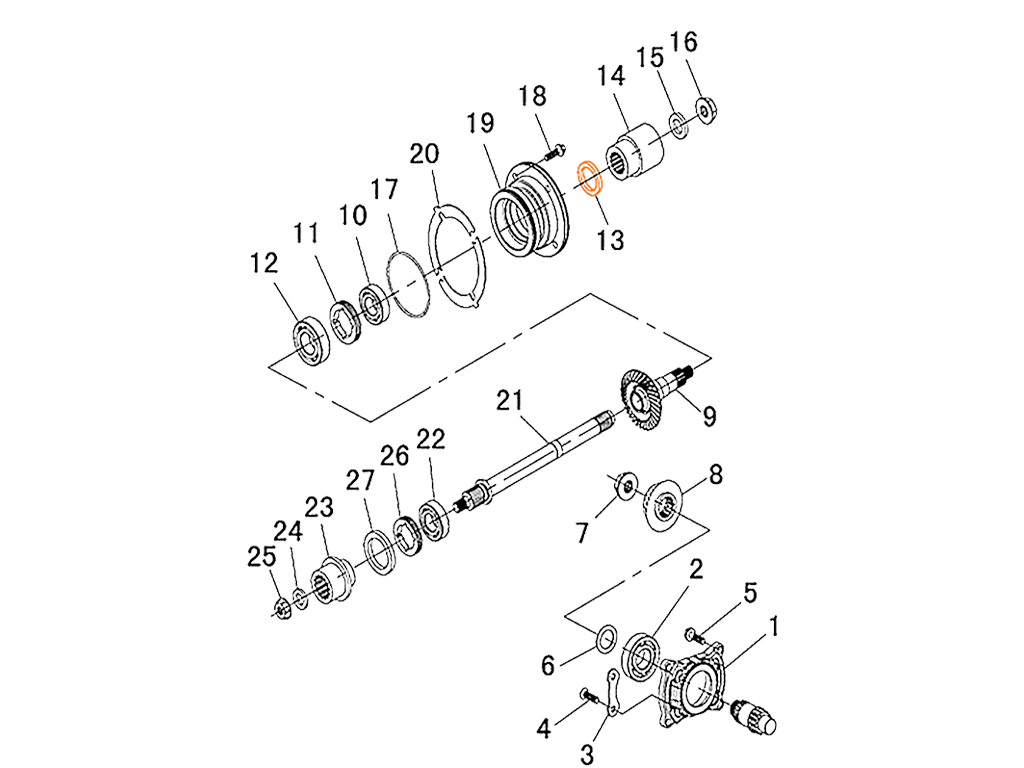 16
15
14
18
19
20
17
13
10
11
12
21
9
22
26
27
23
24
25
8
7
2
5
1
6
4
3