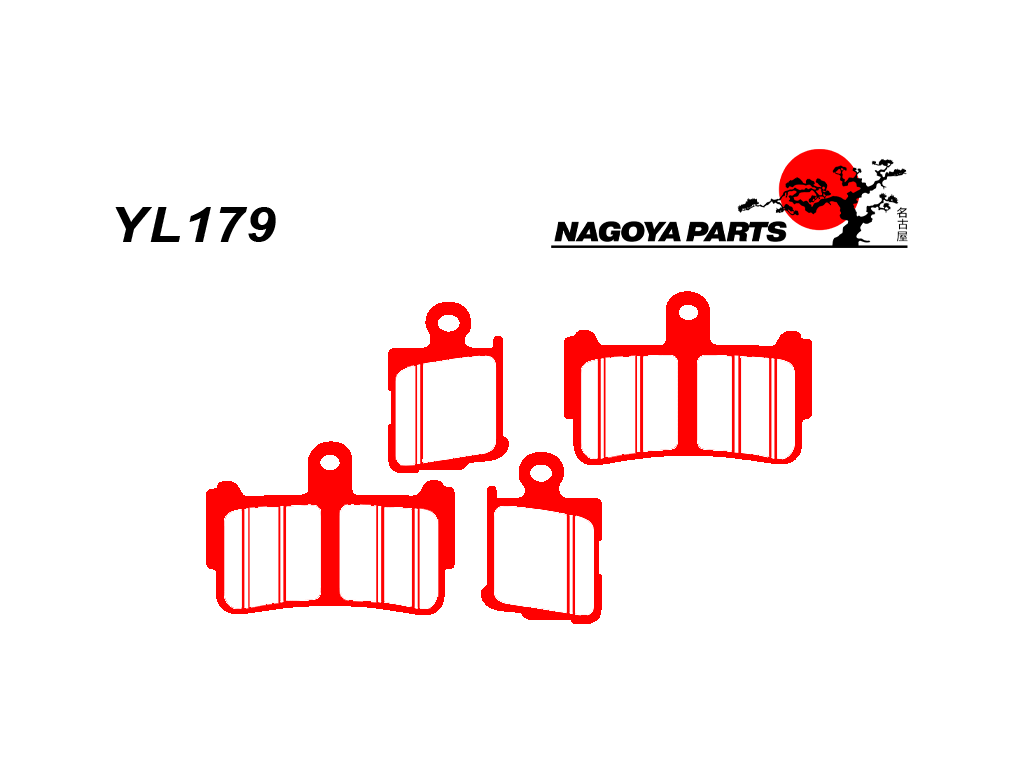 YL179

NAGOYA PARTS
名古屋