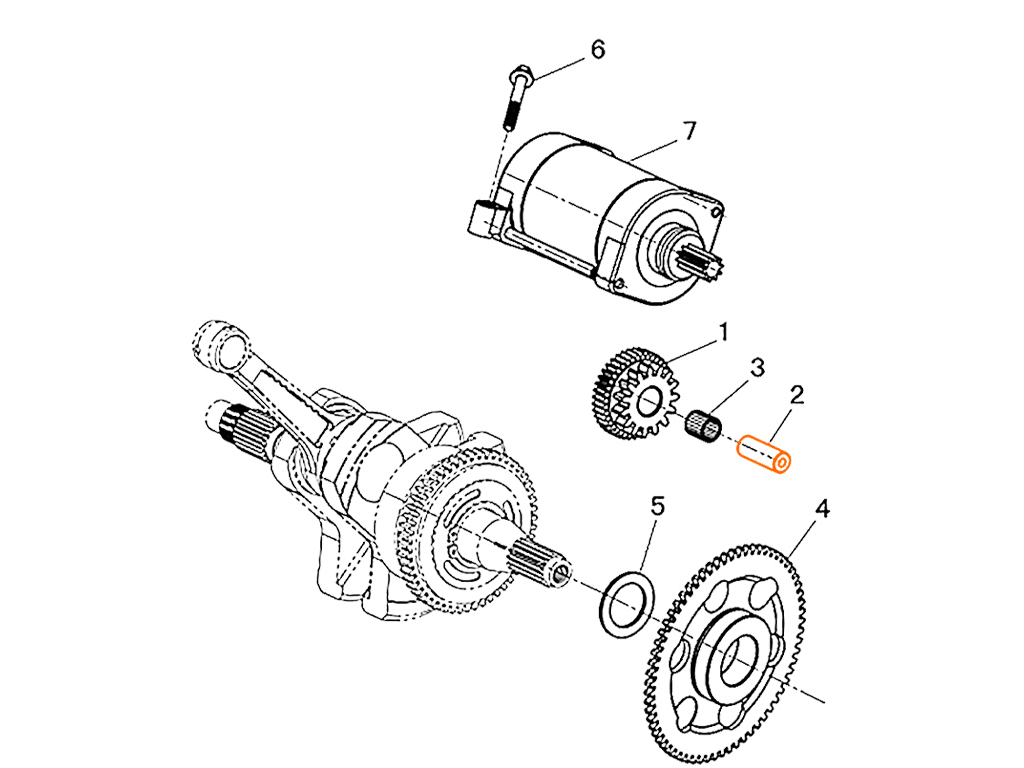 6
7
1
3
2
5
4