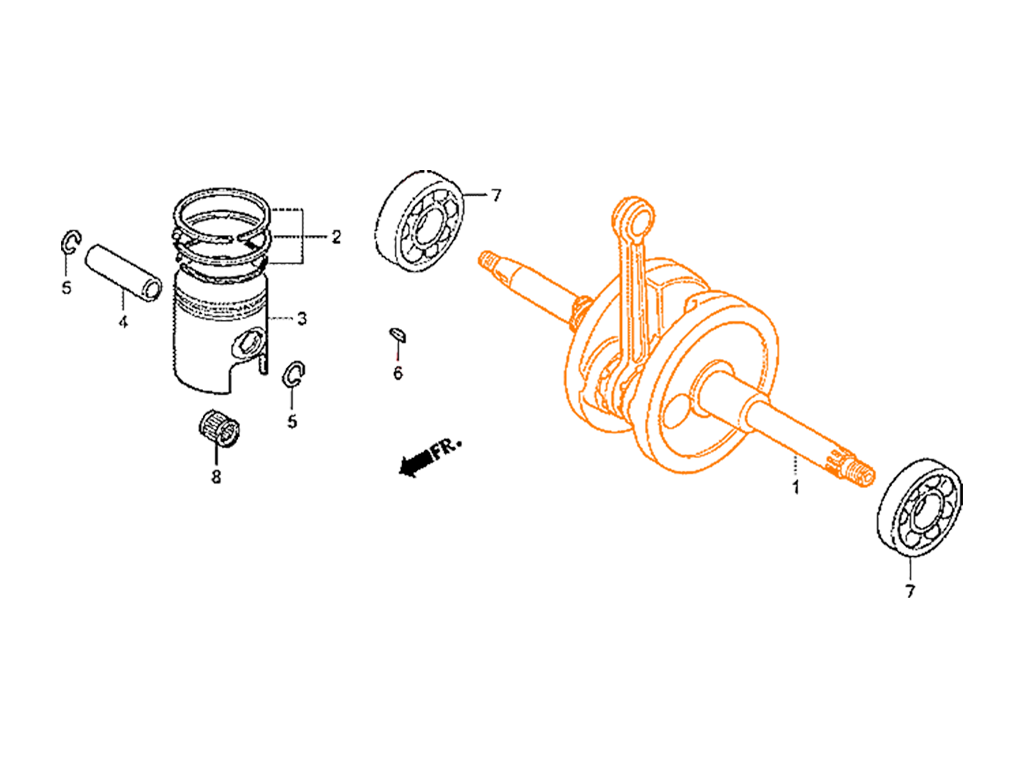 7
2
5
4
3
6
5
8
FR.
1
7