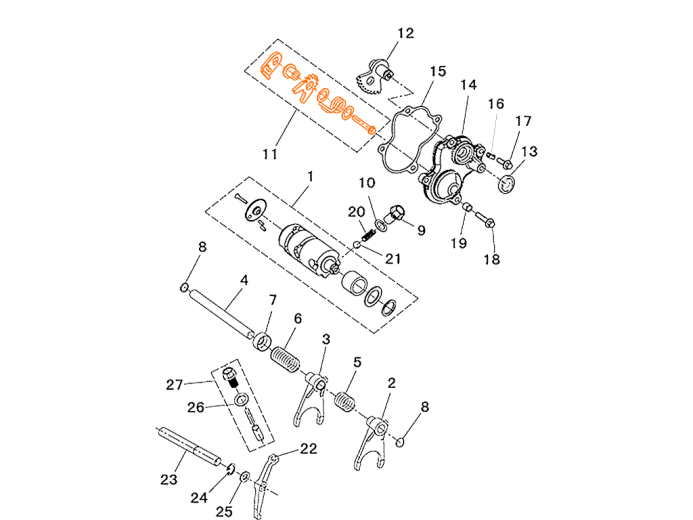 12
15
14
16
17
13
11
1
10
20
9
21
19
18
8
4
7
6
3
5
2
8
27
26
22
23
24
25