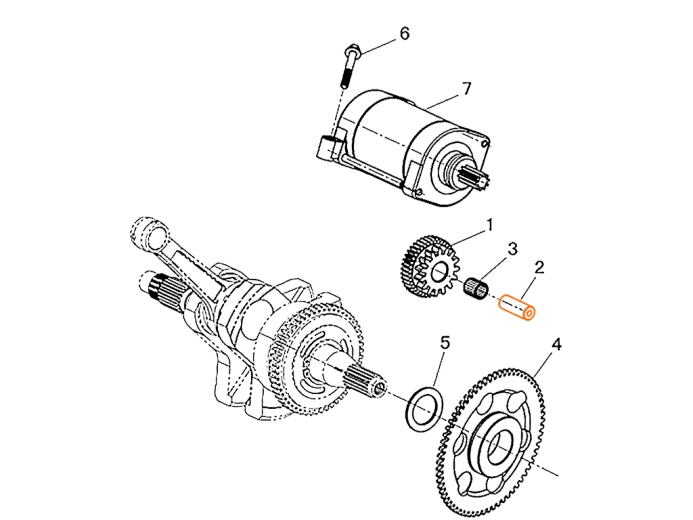 6
7
1
3
2
5
4