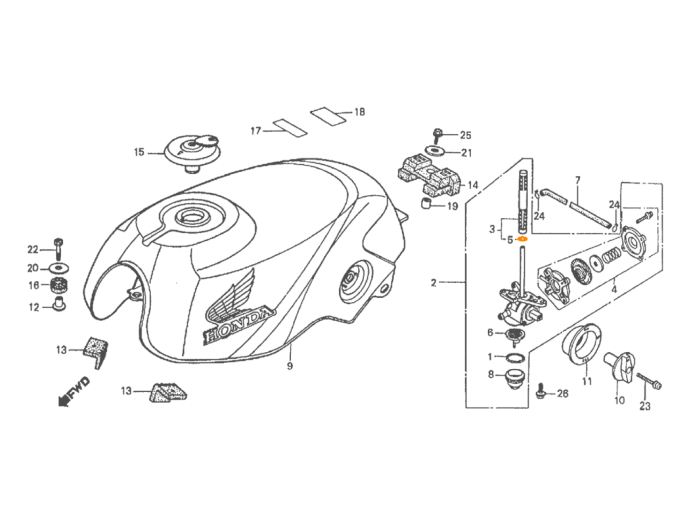 18
17
25
21
15
14
19
7
24
24
3
5
22
20
16
12
2
4
HONDA
6
1
8
13
9
11
26
10
23
13
FWD