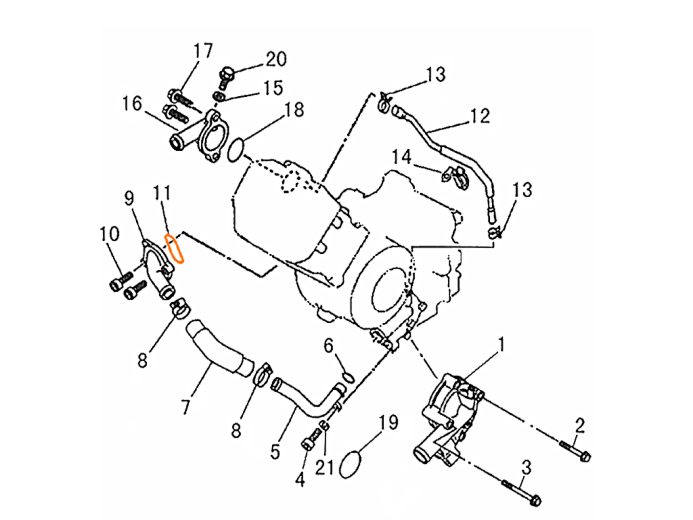 17
20
15
16
18
13
12
14
13
9
11
10
8
7
8
6
5
4
21
19
1
2
3